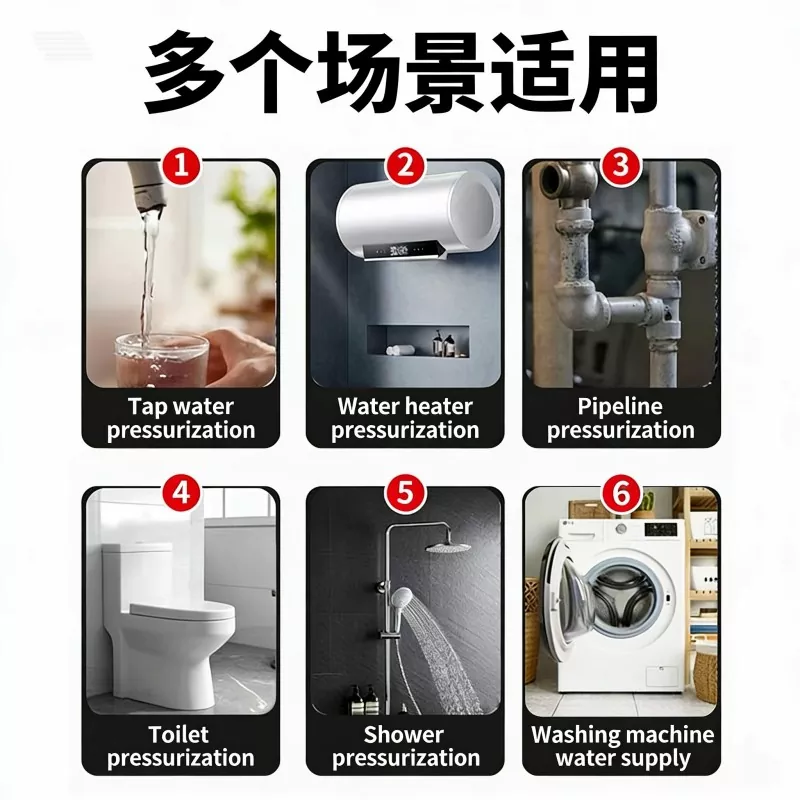 多个场景适用

1
Tap water pressurization

2
Water heater pressurization

3
Pipeline pressurization

4
Toilet pressurization

5
Shower pressurization

6
Washing machine water supply